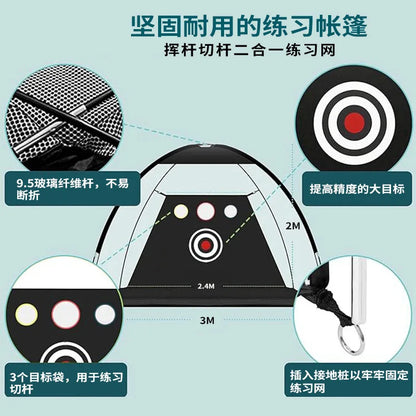 坚固耐用的练习帐篷
挥杆切杆二合一练习网

9.5玻璃纤维杆，不易断折

提高精度的大目标

2M

2.4M

3M

3个目标袋，用于练习切杆

插入接地桩以牢牢固定练习网